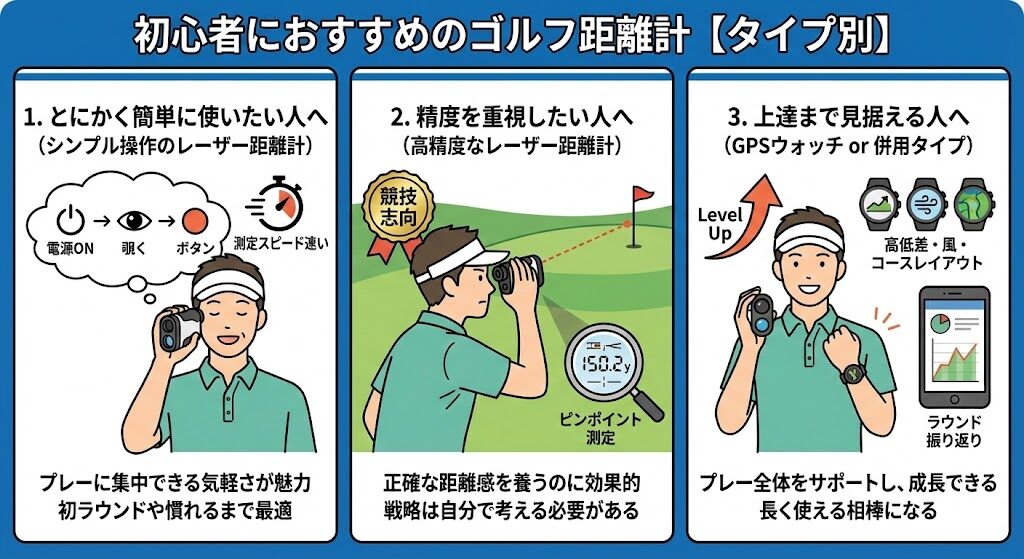 初心者におすすめのゴルフ距離計【タイプ別】

1. とにかく簡単に使いたい人へ
（シンプル操作のレーザー距離計）

電源ON → 覗く → ボタン

測定スピード速い

プレーに集中できる気軽さが魅力
初ラウンドや慣れるまで最適

2. 精度を重視したい人へ
（高精度なレーザー距離計）

競技志向

150.2y

ピンポイント測定

正確な距離感を養うのに効果的
戦略は自分で考える必要がある

3. 上達まで見据える人へ
（GPSウォッチ or 併用タイプ）

Level Up

高低差・風・コースレイアウト

ラウンド振り返り

プレー全体をサポートし、成長できる
長く使える相棒になる