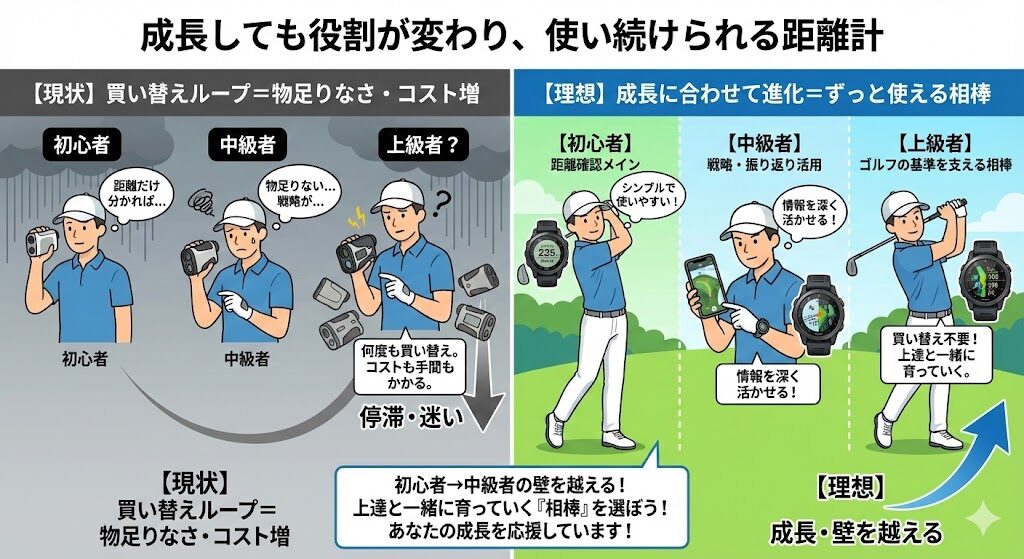 成長しても役割が変わり、使い続けられる距離計

【現状】買い替えループ＝物足りなさ・コスト増

初心者
距離だけ分かれば…
初心者

中級者
物足りない…戦略が…
中級者

上級者？
何度も買い替え。コストも手間もかかる。

停滞・迷い

【現状】
買い替えループ＝
物足りなさ・コスト増

【理想】成長に合わせて進化＝ずっと使える相棒

【初心者】
距離確認メイン
シンプルで使いやすい！
235

【中級者】
戦略・振り返り活用
情報を深く活かせる！
情報を深く活かせる！

【上級者】
ゴルフの基準を支える相棒
買い替え不要！上達と一緒に育っていく。

初心者→中級者の壁を越える！
上達と一緒に育っていく『相棒』を選ぼう！
あなたの成長を応援しています！

【理想】
成長・壁を越える