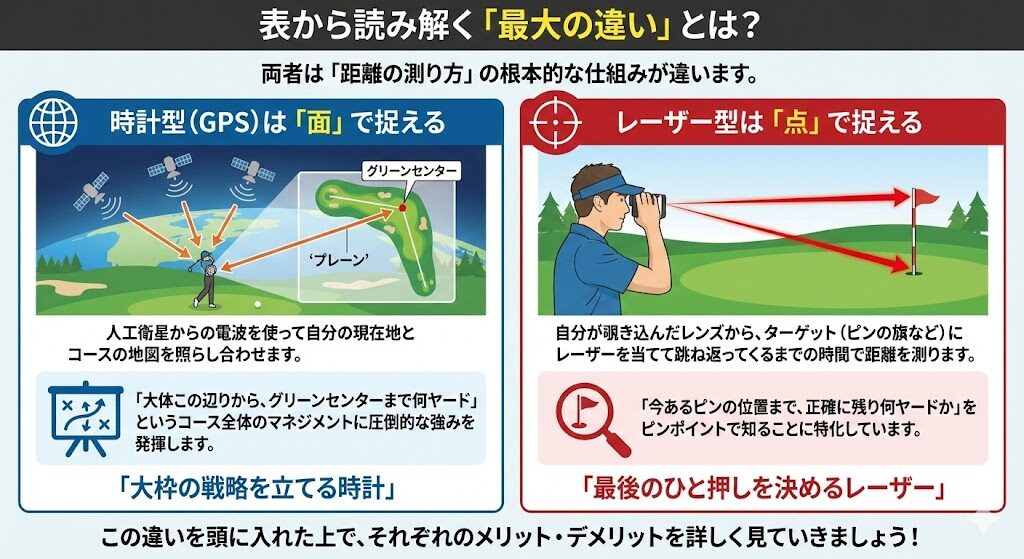 表から読み解く「最大の違い」とは？

両者は「距離の測り方」の根本的な仕組みが違います。

時計型（GPS）は「面」で捉える

グリーンセンター

'プレーン'

人工衛星からの電波を使って自分の現在地とコースの地図を照らし合わせます。

「大体この辺りから、グリーンセンターまで何ヤード」というコース全体のマネジメントに圧倒的な強みを発揮します。

「大枠の戦略を立てる時計」

レーザー型は「点」で捉える

自分が覗き込んだレンズから、ターゲット（ピンの旗など）にレーザーを当てて跳ね返ってくるまでの時間で距離を測ります。

「今あるピンの位置まで、正確に残り何ヤードか」をピンポイントで知ることに特化しています。

「最後のひと押しを決めるレーザー」

この違いを頭に入れた上で、それぞれのメリット・デメリットを詳しく見ていきましょう！