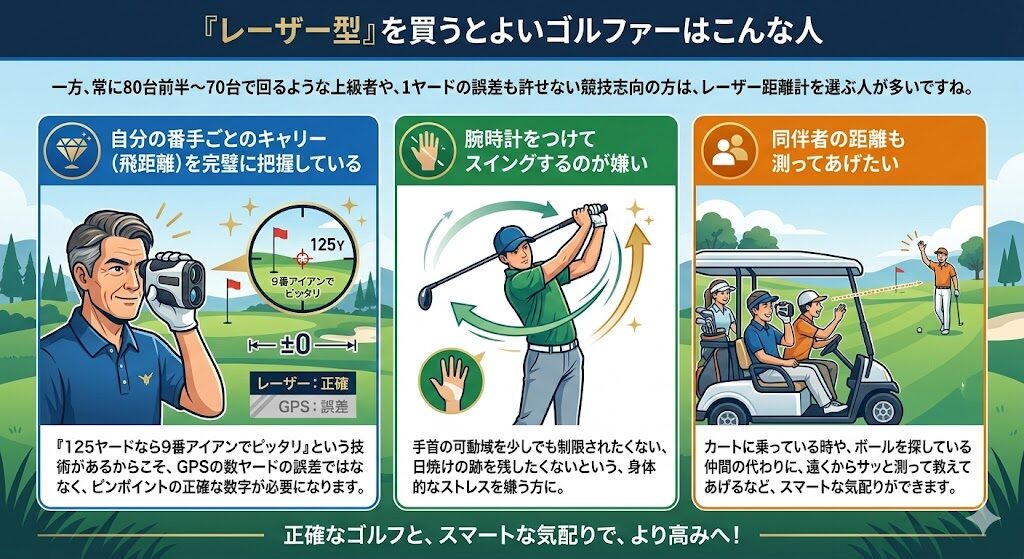 『レーザー型』を買うとよいゴルファーはこんな人

一方、常に80台前半〜70台で回るような上級者や、1ヤードの誤差も許せない競技志向の方は、レーザー距離計を選ぶ人が多いですね。

自分の番手ごとのキャリー（飛距離）を完璧に把握している

125Y
9番アイアンでピッタリ
±0
レーザー：正確
GPS：誤差

『125ヤードなら9番アイアンでピッタリ』という技術があるからこそ、GPSの数ヤードの誤差ではなく、ピンポイントの正確な数字が必要になります。

腕時計をつけてスイングするのが嫌い

手首の可動域を少しでも制限されたくない、日焼けの跡を残したくないという、身体的なストレスを嫌う方に。

同伴者の距離も測ってあげたい

カートに乗っている時や、ボールを探している仲間の代わりに、遠くからサッと測って教えてあげるなど、スマートな気配りができます。

正確なゴルフと、スマートな気配りで、より高みへ！